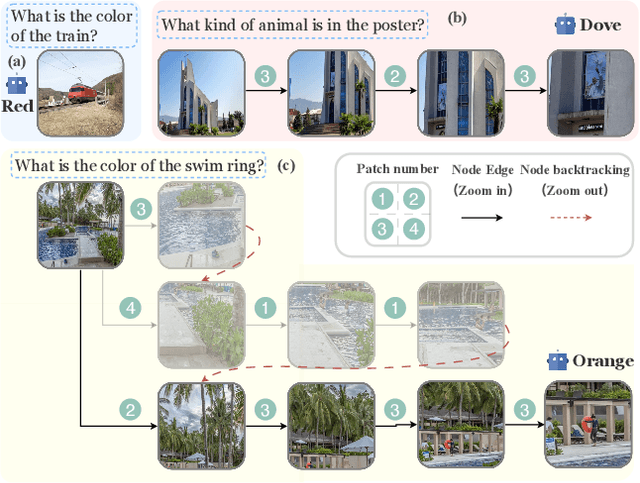 What is the color of the train?

(a)

Red

What kind of animal is in the poster?

(b)

Dove

3

2

3

What is the color of the swim ring?

(c)

Patch number

1 2
3 4

Node Edge
(Zoom in)

Node backtracking
(Zoom out)

3

4

1

1

Orange

2

3

3

3