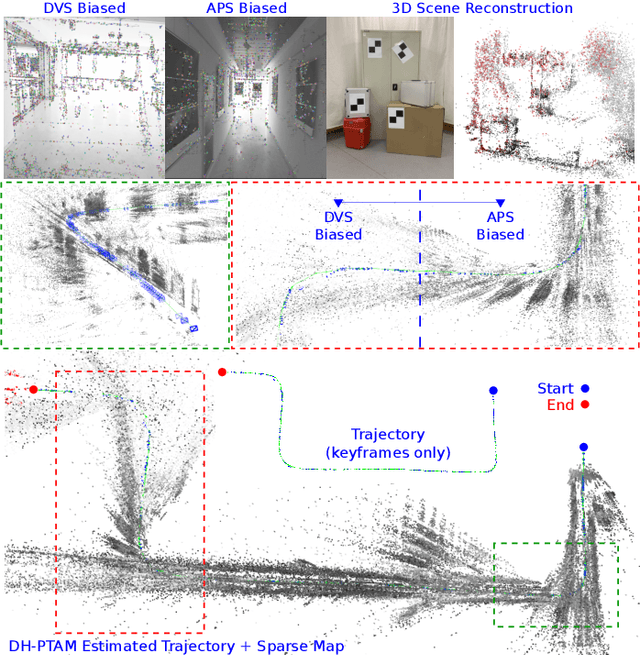 DVS Biased

APS Biased

3D Scene Reconstruction

DVS Biased

APS Biased

Start

End

Trajectory (keyframes only)

DH-PTAM Estimated Trajectory + Sparse Map