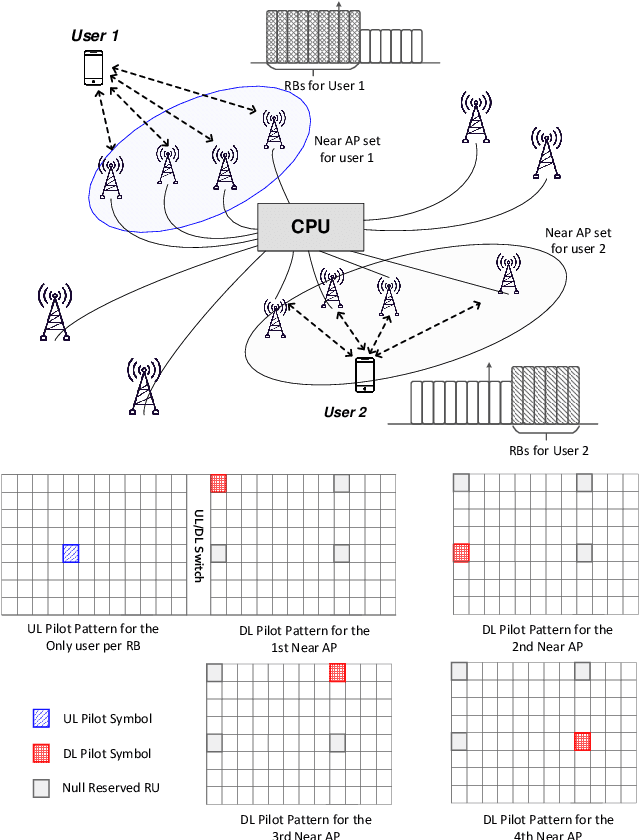 User 1

RBs for User 1

Near AP set for user 1

CPU

Near AP set for user 2

User 2

RBs for User 2

UL/DL Switch

UL Pilot Pattern for the Only user per RB

DL Pilot Pattern for the 1st Near AP

DL Pilot Pattern for the 2nd Near AP

UL Pilot Symbol

DL Pilot Symbol

Null Reserved RU

DL Pilot Pattern for the 3rd Near AP

DL Pilot Pattern for the 4th Near AP