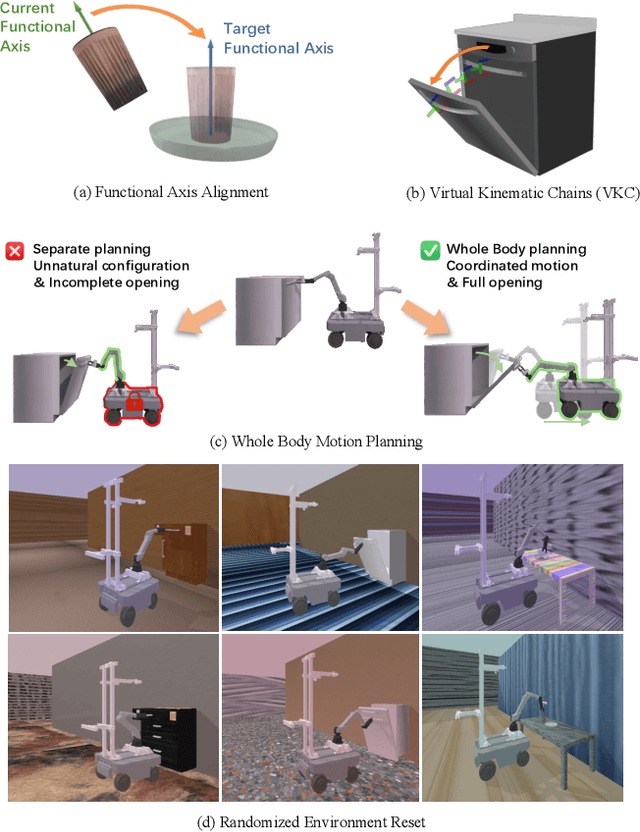 Current Functional Axis

Target Functional Axis

(a) Functional Axis Alignment

(b) Virtual Kinematic Chains (VKC)

Separate planning
Unnatural configuration
& Incomplete opening

Whole Body planning
Coordinated motion
& Full opening

(c) Whole Body Motion Planning

(d) Randomized Environment Reset