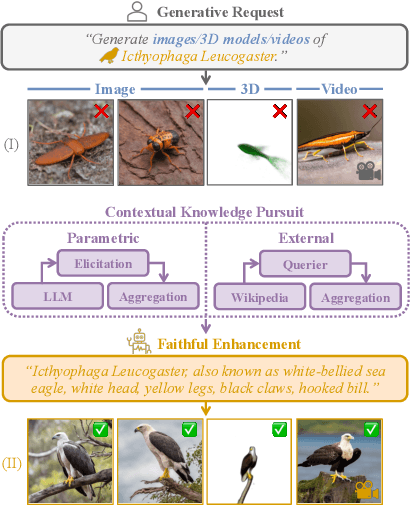 Generative Request

"Generate images/3D models/videos of Icthyophaga Leucogaster."

Image 3D Video

(I)

Contextual Knowledge Pursuit

Parametric

Elicitation

LLM

Aggregation

External

Querier

Wikipedia

Aggregation

Faithful Enhancement

"Icthyophaga Leucogaster, also known as white-bellied sea eagle, white head, yellow legs, black claws, hooked bill."

(II)