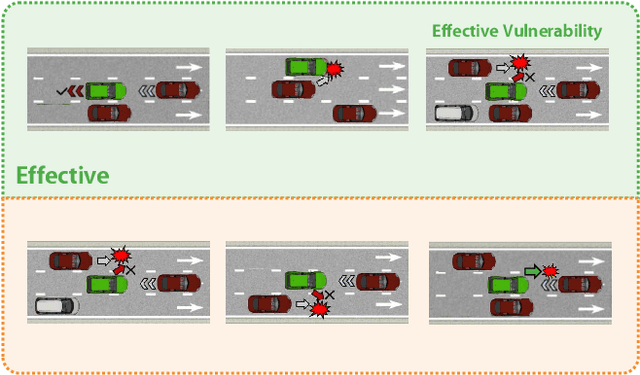 Effective Vulnerability

Effective