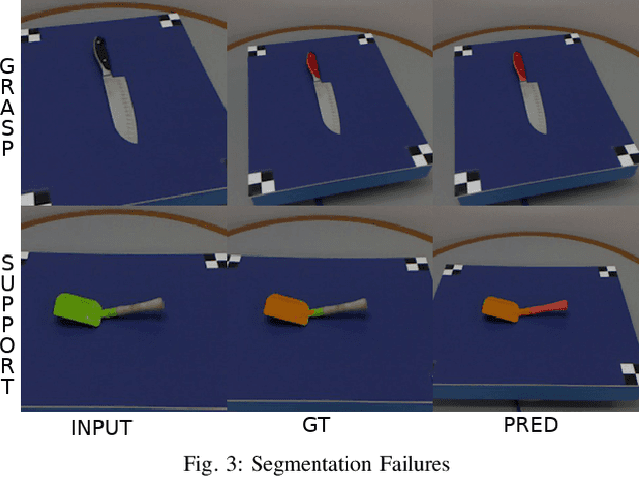 GRASP

SUPPORT

INPUT GT PRED

Fig. 3: Segmentation Failures