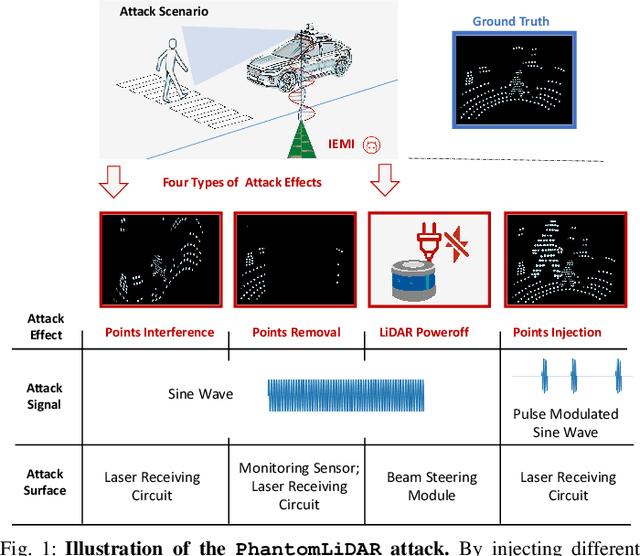 Attack Scenario

Ground Truth

IEMI

Four Types of Attack Effects

| Attack Effect | Points Interference | Points Removal | LiDAR Poweroff | Points Injection |
|---|---|---|---|---|
| Attack Signal | Sine Wave | | | Pulse Modulated Sine Wave |
| Attack Surface | Laser Receiving Circuit | Monitoring Sensor; Laser Receiving Circuit | Beam Steering Module | Laser Receiving Circuit |

Fig. 1: **Illustration of the PhantomLiDAR attack.** By injecting different