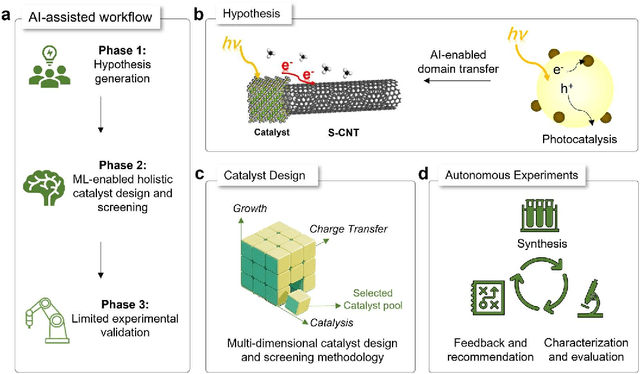 a AI-assisted workflow

Phase 1: Hypothesis generation

Phase 2: ML-enabled holistic catalyst design and screening

Phase 3: Limited experimental validation

b Hypothesis

$h\nu$

$e^-$

$e^-$

Catalyst

S-CNT

AI-enabled domain transfer

$h\nu$

$e^-$

$h^+$

Photocatalysis

c Catalyst Design

Growth

Charge Transfer

Selected Catalyst pool

Catalysis

Multi-dimensional catalyst design and screening methodology

d Autonomous Experiments

Synthesis

Feedback and recommendation

Characterization and evaluation