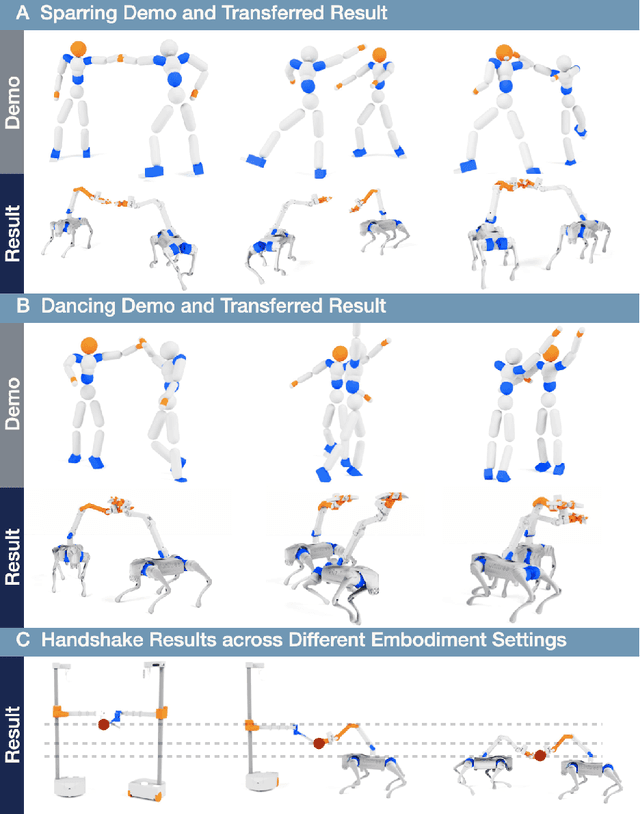 A Sparring Demo and Transferred Result

Demo

Result

B Dancing Demo and Transferred Result

Demo

Result

C Handshake Results across Different Embodiment Settings

Result