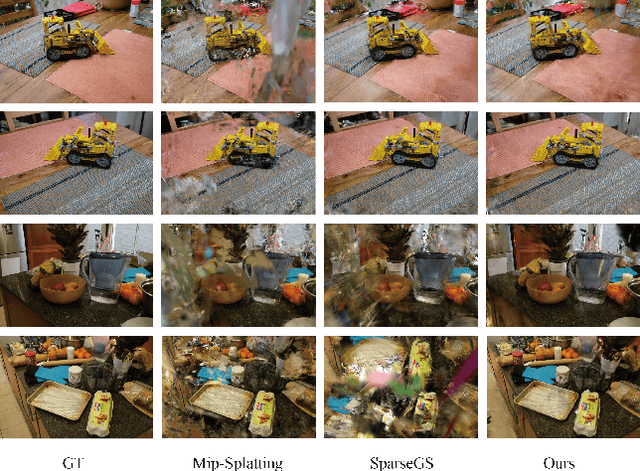 GT Mip-Splatting SparseGS Ours