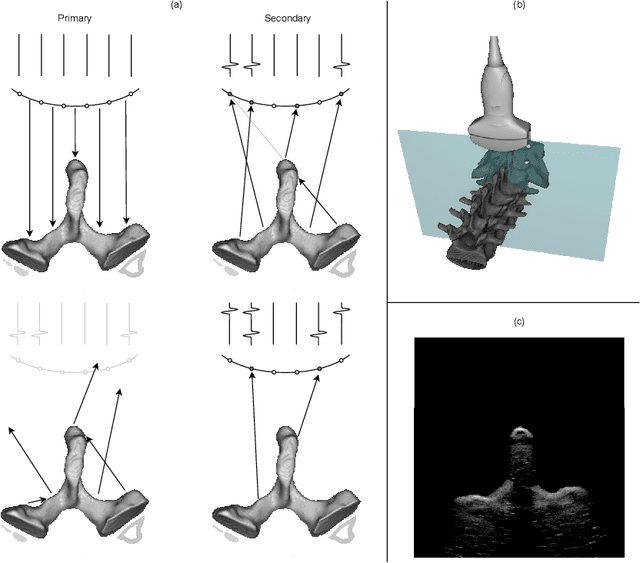 (a)

Primary

Secondary

(b)

(c)