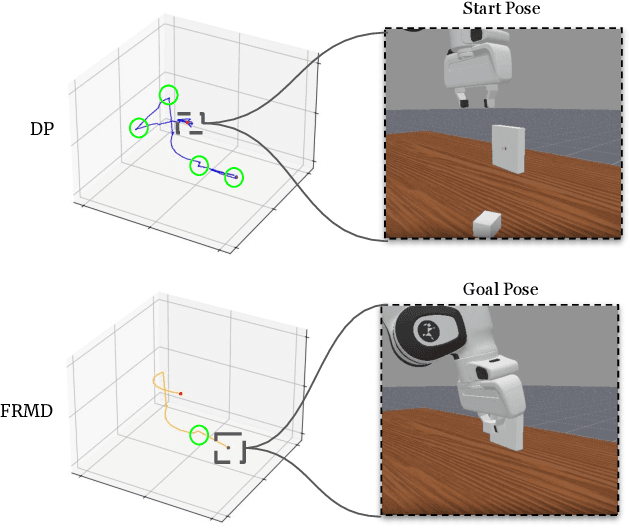 Start Pose

DP

Goal Pose

FRMD