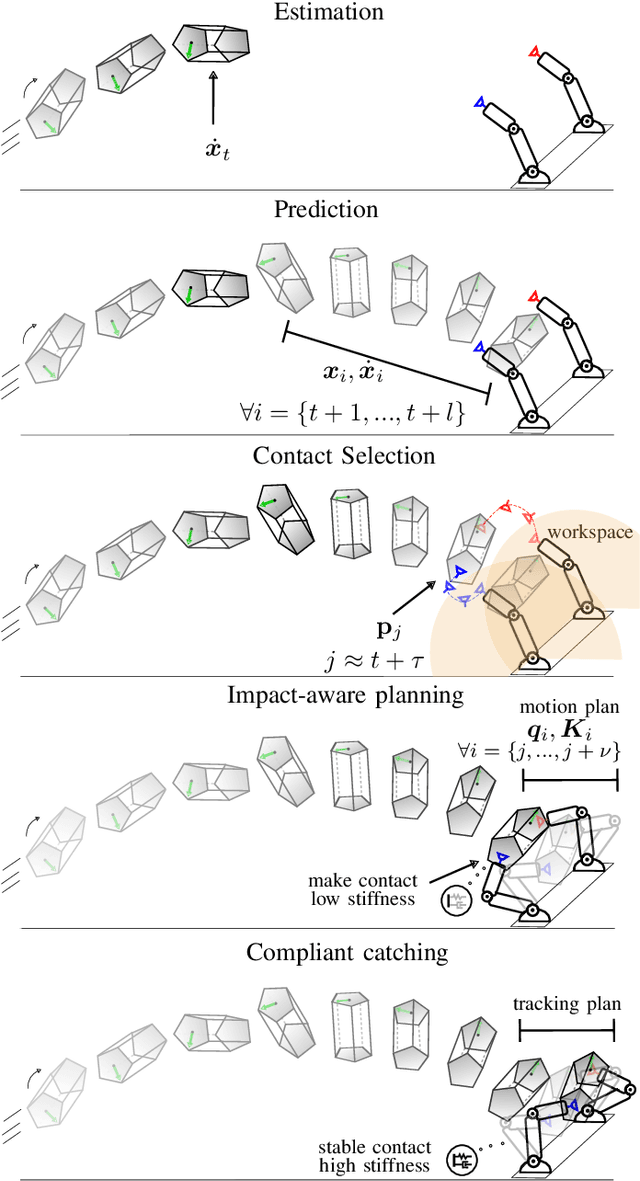 Estimation

$\dot{\boldsymbol{x}}_t$

Prediction

$\boldsymbol{x}_i, \dot{\boldsymbol{x}}_i$

$\forall i = \{t+1, ..., t+l\}$

Contact Selection

workspace

$\mathbf{p}_j$

$j \approx t + \tau$

Impact-aware planning

motion plan

$\boldsymbol{q}_i, \boldsymbol{K}_i$

$\forall i = \{j, ..., j+\nu\}$

make contact
low stiffness

Compliant catching

tracking plan

stable contact
high stiffness