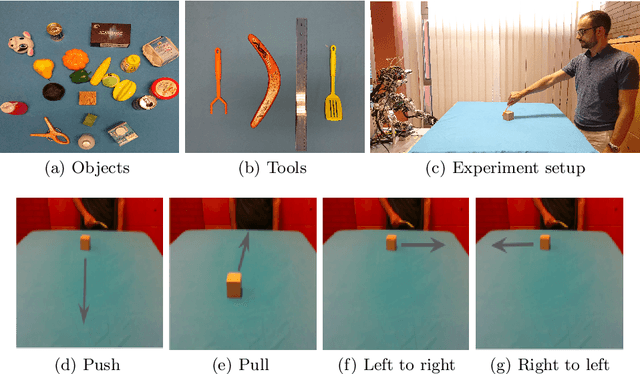 (a) Objects

(b) Tools

(c) Experiment setup

(d) Push

(e) Pull

(f) Left to right

(g) Right to left