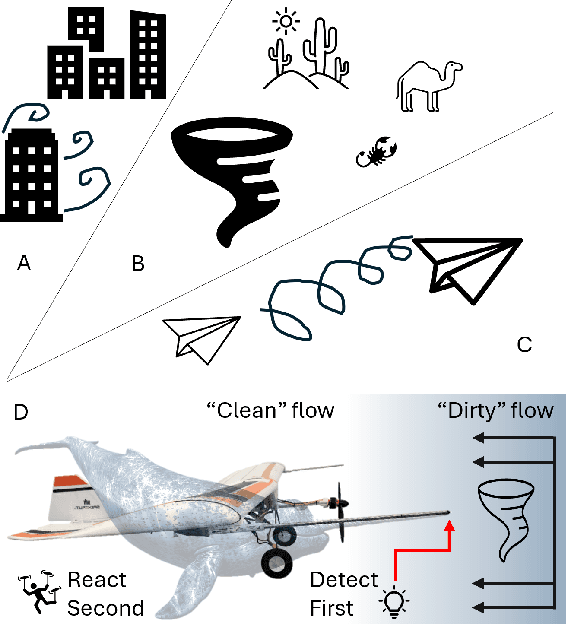 A

B

C

D

“Clean” flow

“Dirty” flow

React Second

Detect First