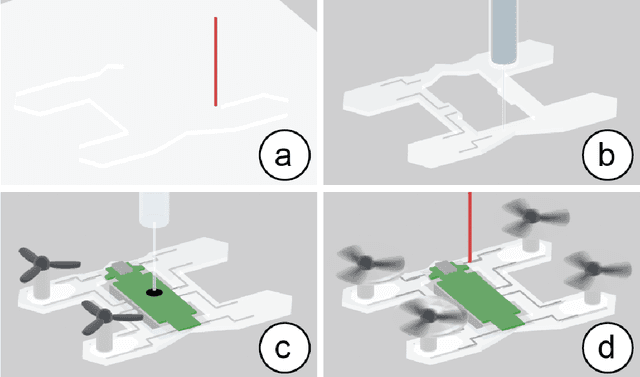 a

b

c

d