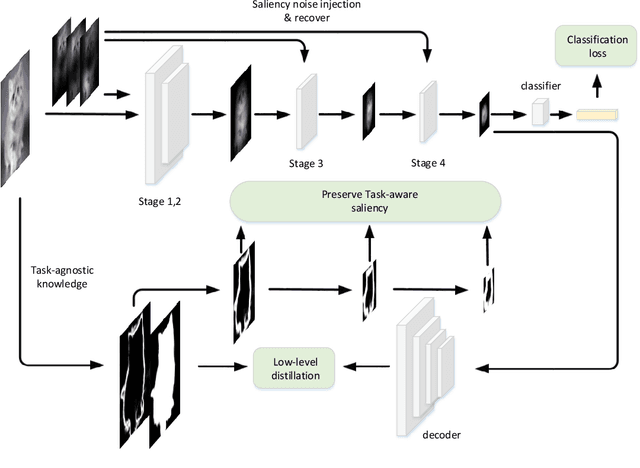 Saliency noise injection & recover

Classification loss

classifier

Stage 3

Stage 4

Stage 1,2

Preserve Task-aware saliency

Task-agnostic knowledge

Low-level distillation

decoder