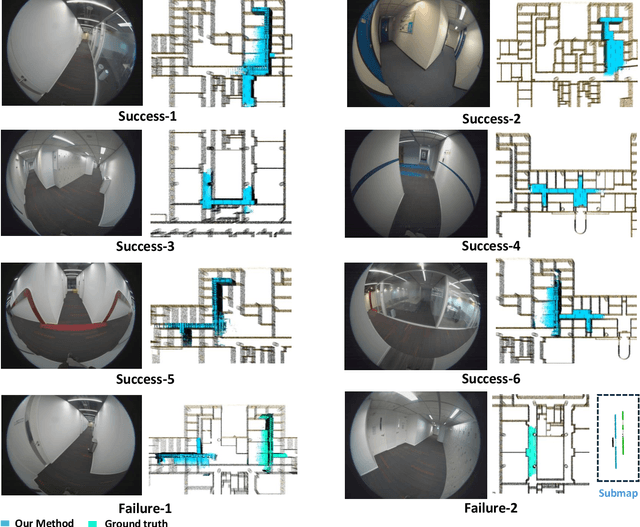 Success-1

Success-2

Success-3

Success-4

Success-5

Success-6

Failure-1

Failure-2

Submap

Our Method Ground truth