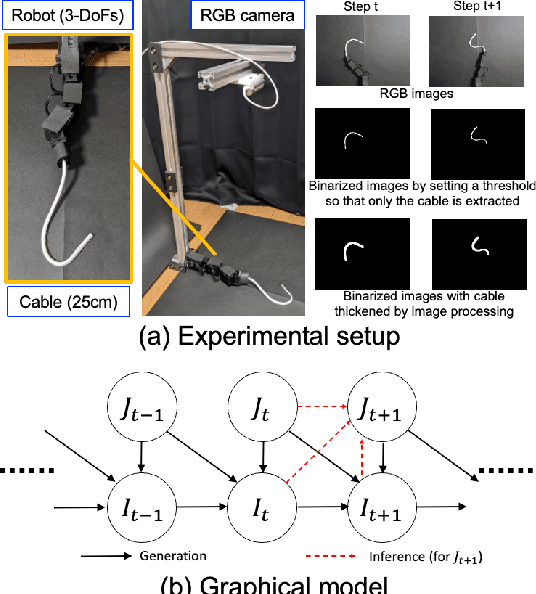 Robot (3-DoFs)

RGB camera

Step t

Step t+1

RGB images

Binarized images by setting a threshold so that only the cable is extracted

Binarized images with cable thickened by image processing

Cable (25cm)

(a) Experimental setup

$J_{t-1}$

$J_t$

$J_{t+1}$

$I_{t-1}$

$I_t$

$I_{t+1}$

Generation

Inference (for $J_{t+1}$)

(b) Graphical model