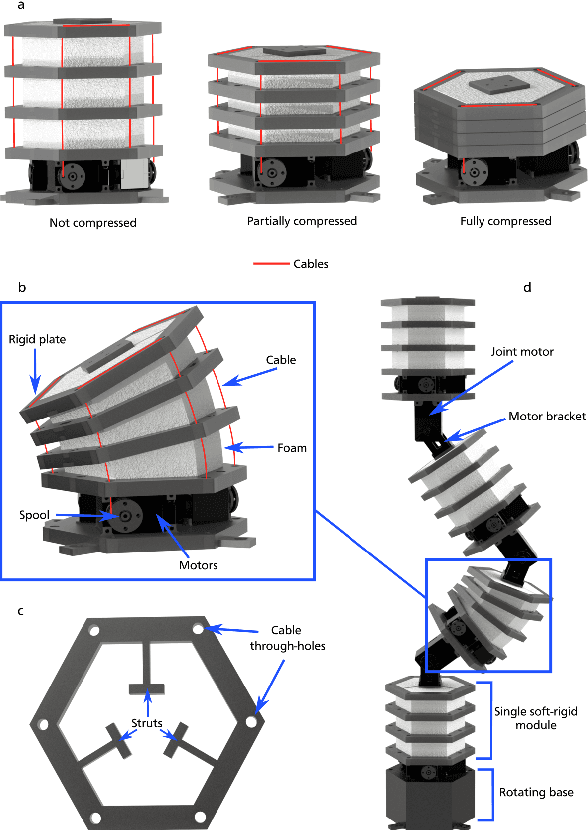 a

Not compressed

Partially compressed

Fully compressed

Cables

b

Rigid plate

Cable

Foam

Spool

Motors

c

Cable through-holes

Struts

d

Joint motor

Motor bracket

Single soft-rigid module

Rotating base