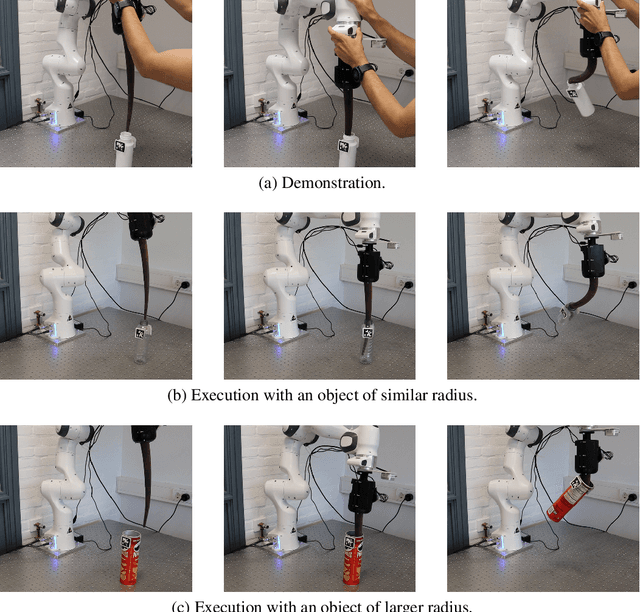 (a) Demonstration.

(b) Execution with an object of similar radius.

(c) Execution with an object of larger radius.