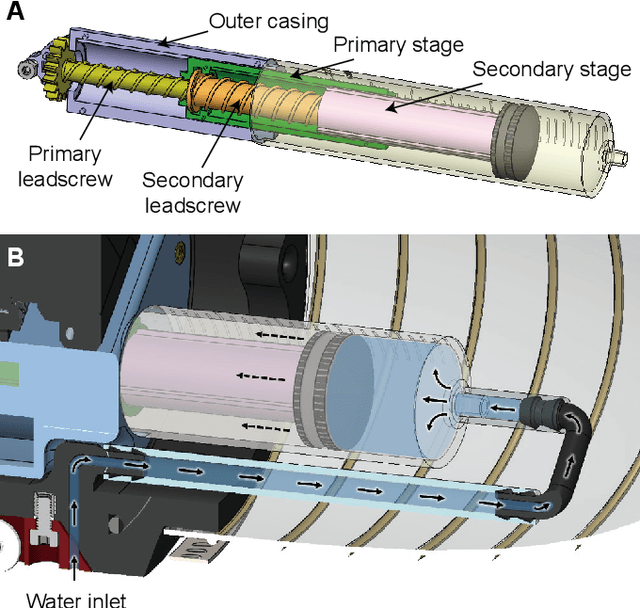 A

Outer casing

Primary stage

Secondary stage

Primary leadscrew

Secondary leadscrew

B

Water inlet