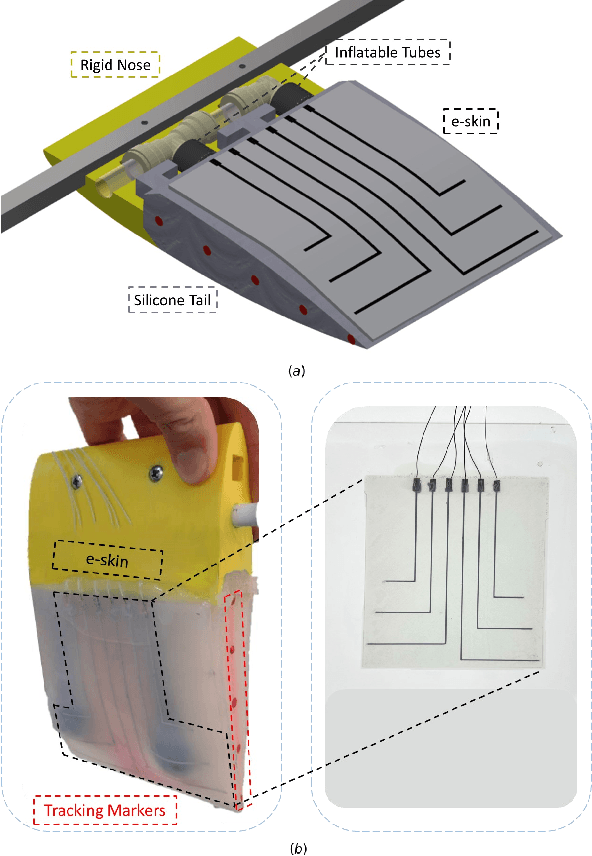 Rigid Nose

Inflatable Tubes

e-skin

Silicone Tail

(a)

e-skin

Tracking Markers

(b)