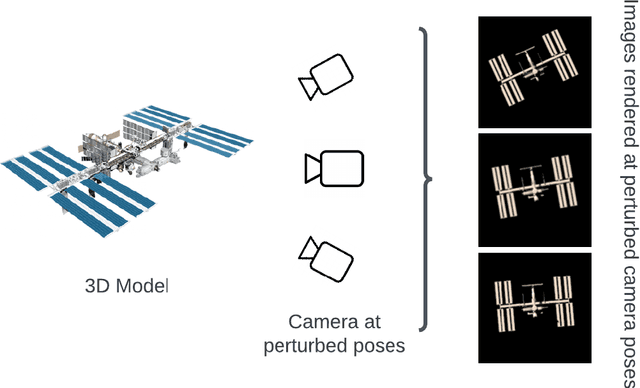 3D Model

Camera at perturbed poses

Images rendered at perturbed camera poses