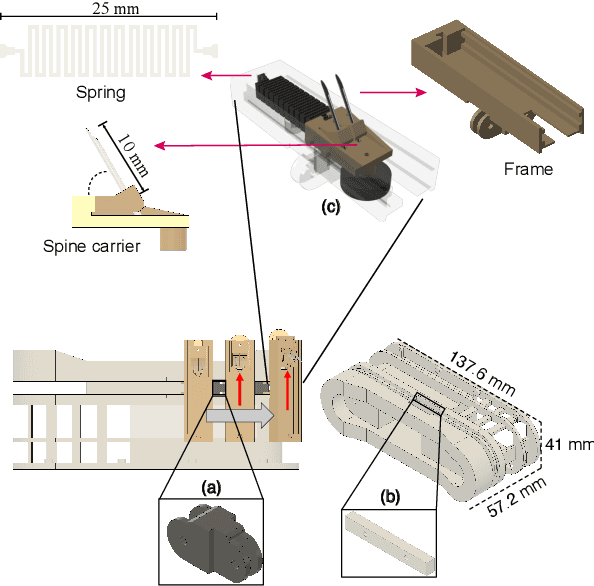 25 mm

Spring

10 mm

Spine carrier

(c)

Frame

137.6 mm

41 mm

57.2 mm

(a)

(b)