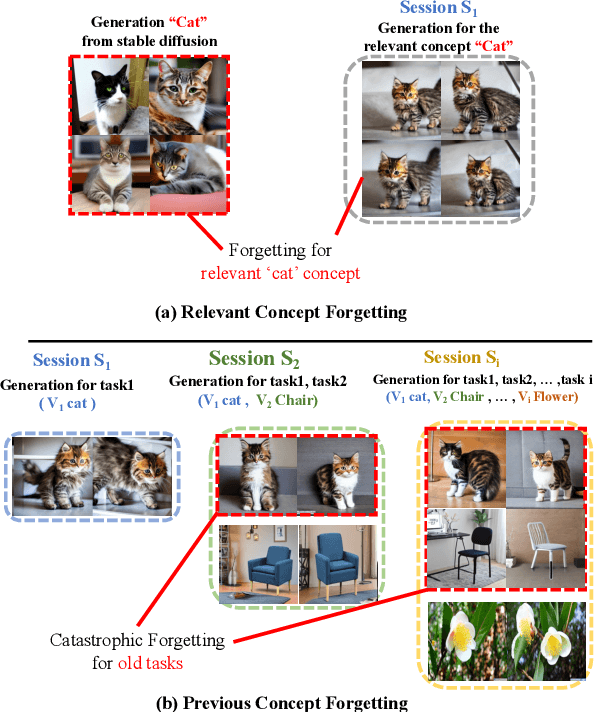 Generation "Cat" from stable diffusion

Session $S_1$

Generation for the relevant concept "Cat"

Forgetting for relevant 'cat' concept

(a) Relevant Concept Forgetting

Session $S_1$

Generation for task1

( $V_1$ cat )

Session $S_2$

Generation for task1, task2

($V_1$ cat , $V_2$ Chair)

Session $S_i$

Generation for task1, task2, … ,task i

($V_1$ cat, $V_2$ Chair , … , $V_i$ Flower)

Catastrophic Forgetting for old tasks

(b) Previous Concept Forgetting