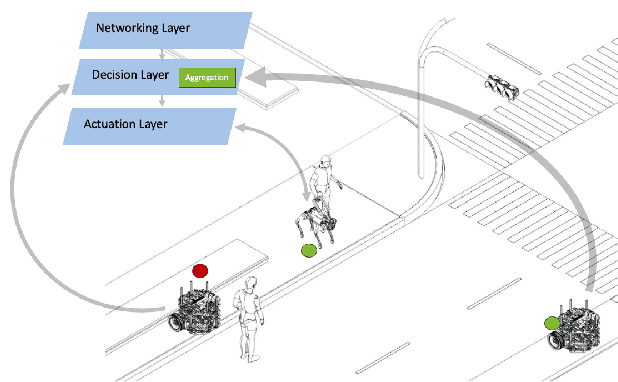 Networking Layer

Decision Layer

Aggregation

Actuation Layer