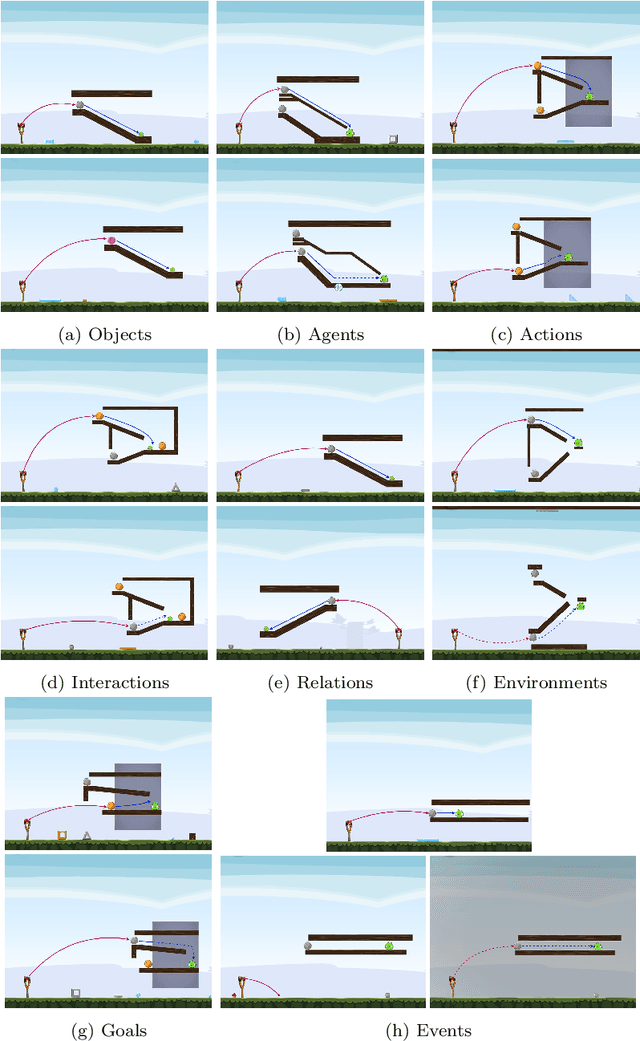 (a) Objects

(b) Agents

(c) Actions

(d) Interactions

(e) Relations

(f) Environments

(g) Goals

(h) Events