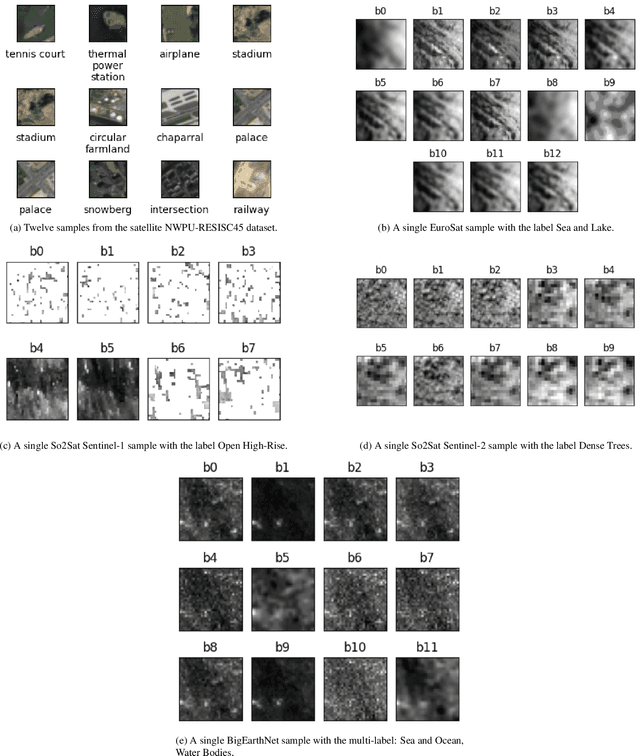 tennis court
thermal power station
airplane
stadium

stadium
circular farmland
chaparral
palace

palace
snowberg
intersection
railway

(a) Twelve samples from the satellite NWPU-RESISC45 dataset.

b0 b1 b2 b3 b4
b5 b6 b7 b8 b9
b10 b11 b12

(b) A single EuroSat sample with the label Sea and Lake.

b0 b1 b2 b3
b4 b5 b6 b7

(c) A single So2Sat Sentinel-1 sample with the label Open High-Rise.

b0 b1 b2 b3 b4
b5 b6 b7 b8 b9

(d) A single So2Sat Sentinel-2 sample with the label Dense Trees.

b0 b1 b2 b3
b4 b5 b6 b7
b8 b9 b10 b11

(e) A single BigEarthNet sample with the multi-label: Sea and Ocean, Water Bodies.