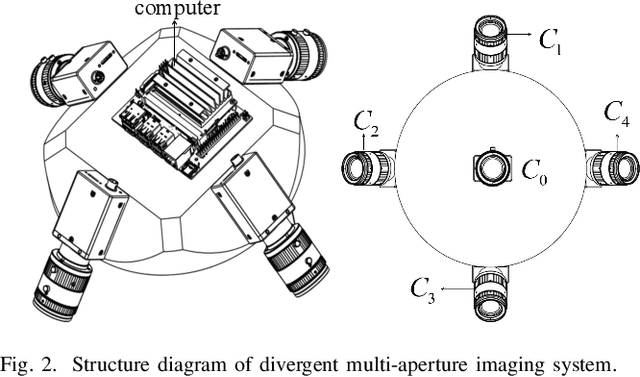 computer

$C_1$

$C_2$

$C_4$

$C_0$

$C_3$

Fig. 2. Structure diagram of divergent multi-aperture imaging system.