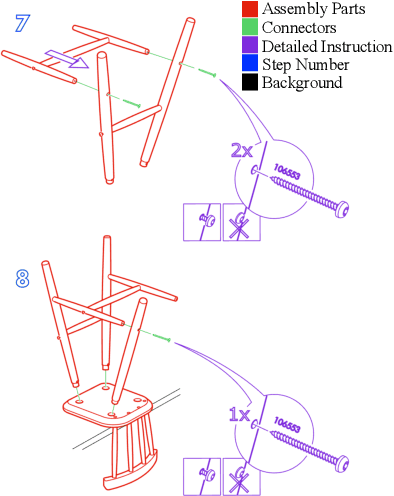 Assembly Parts
Connectors
Detailed Instruction
Step Number
Background

7

2x
106553

8

1x
106553