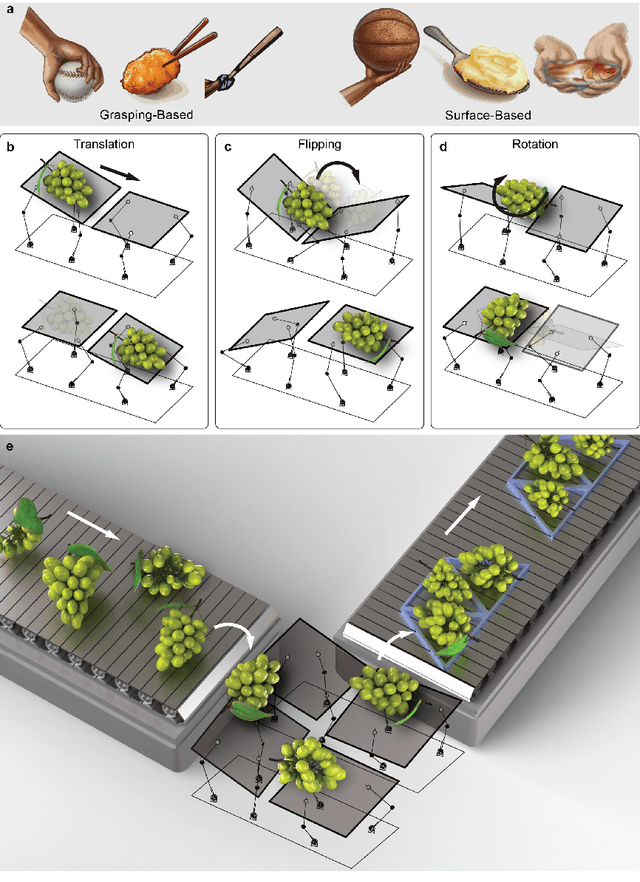 a

Grasping-Based

Surface-Based

b

Translation

c

Flipping

d

Rotation

e