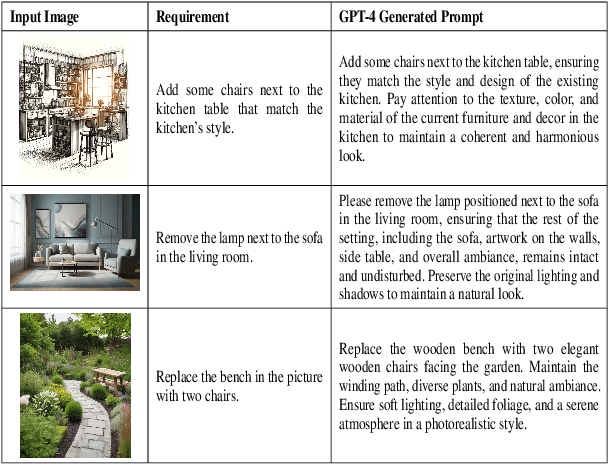 | Input Image | Requirement | GPT-4 Generated Prompt |
|---|---|---|
| | Add some chairs next to the kitchen table that match the kitchen's style. | Add some chairs next to the kitchen table, ensuring they match the style and design of the existing kitchen. Pay attention to the texture, color, and material of the current furniture and decor in the kitchen to maintain a coherent and harmonious look. |
| | Remove the lamp next to the sofa in the living room. | Please remove the lamp positioned next to the sofa in the living room, ensuring that the rest of the setting, including the sofa, artwork on the walls, side table, and overall ambiance, remains intact and undisturbed. Preserve the original lighting and shadows to maintain a natural look. |
| | Replace the bench in the picture with two chairs. | Replace the wooden bench with two elegant wooden chairs facing the garden. Maintain the winding path, diverse plants, and natural ambiance. Ensure soft lighting, detailed foliage, and a serene atmosphere in a photorealistic style. |