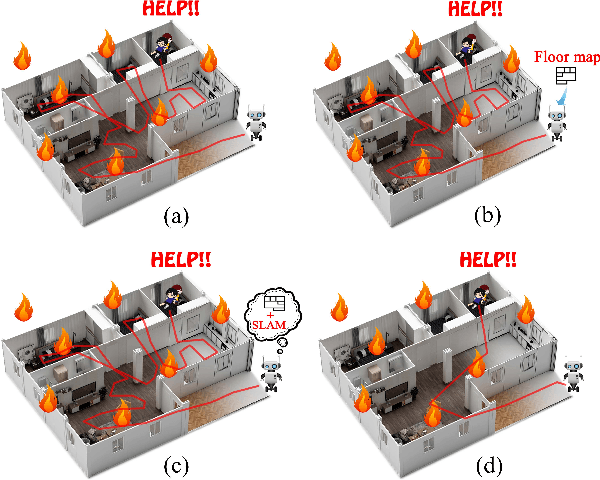 HELP!!

(a)

HELP!!

Floor map

(b)

HELP!!

+
SLAM

(c)

HELP!!

(d)