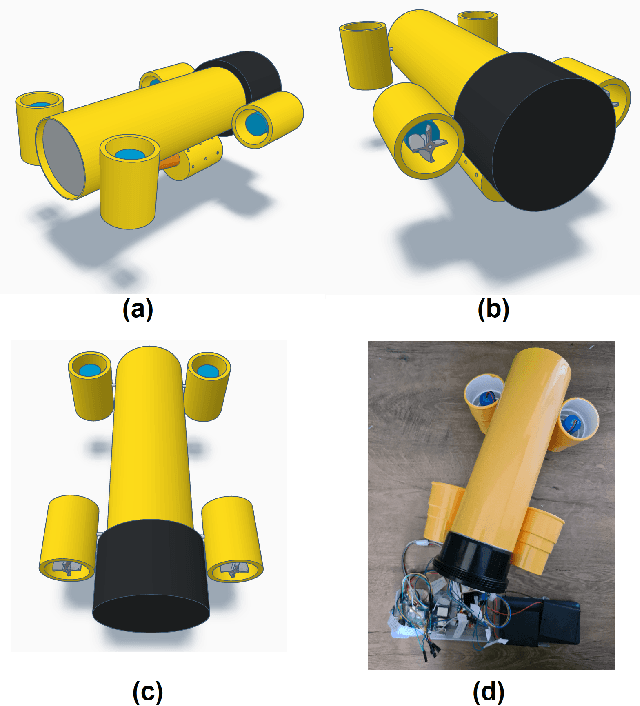 (a)

(b)

(c)

(d)