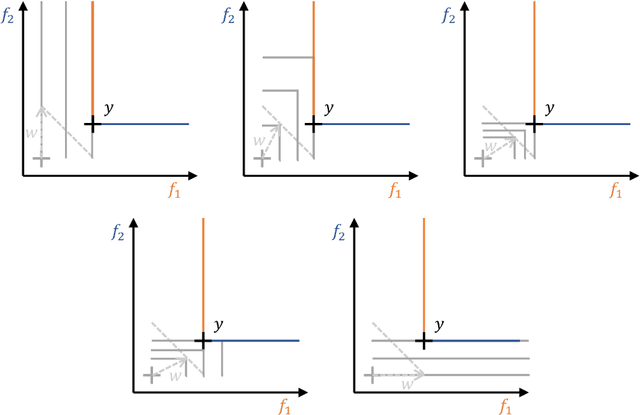 $f_2$
$w$
$y$
$f_1$

$f_2$
$w$
$y$
$f_1$

$f_2$
$w$
$y$
$f_1$

$f_2$
$w$
$y$
$f_1$

$f_2$
$w$
$y$
$f_1$