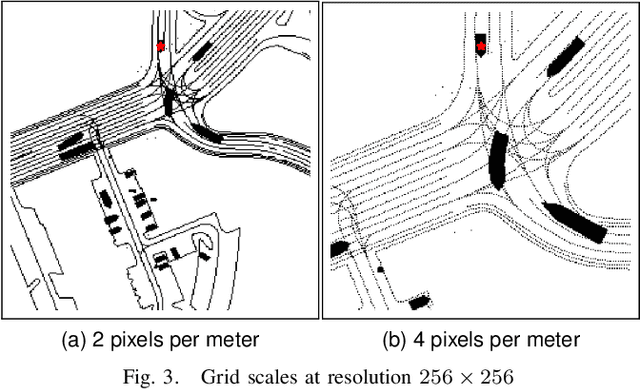 (a) 2 pixels per meter

(b) 4 pixels per meter

Fig. 3. Grid scales at resolution $256 \times 256$