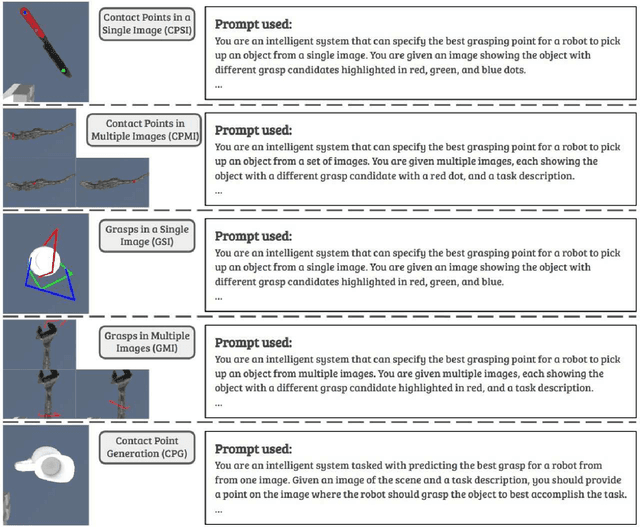 Contact Points in a Single Image (CPSI)

Prompt used:
You are an intelligent system that can specify the best grasping point for a robot to pick up an object from a single image. You are given an image showing the object with different grasp candidates highlighted in red, green, and blue dots.
...

Contact Points in Multiple Images (CPMI)

Prompt used:
You are an intelligent system that can specify the best grasping point for a robot to pick up an object from a set of images. You are given multiple images, each showing the object with a different grasp candidate with a red dot, and a task description.
...

Grasps in a Single Image (GSI)

Prompt used:
You are an intelligent system that can specify the best grasping point for a robot to pick up an object from a single image. You are given an image showing the object with different grasp candidates highlighted in red, green, and blue.
...

Grasps in Multiple Images (GMI)

Prompt used:
You are an intelligent system that can specify the best grasping point for a robot to pick up an object from multiple images. You are given multiple images, each showing the object with a different grasp candidate highlighted in red, and a task description.
...

Contact Point Generation (CPG)

Prompt used:
You are an intelligent system tasked with predicting the best grasp for a robot from from one image. Given an image of the scene and a task description, you should provide a point on the image where the robot should grasp the object to best accomplish the task.
...