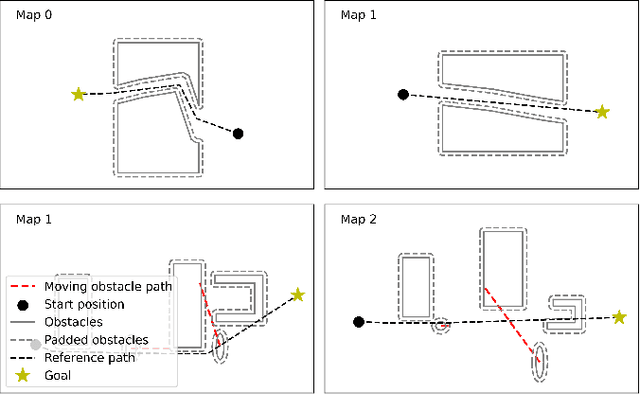 Map 0

Map 1

Map 1

Moving obstacle path
Start position
Obstacles
Padded obstacles
Reference path
Goal

Map 2