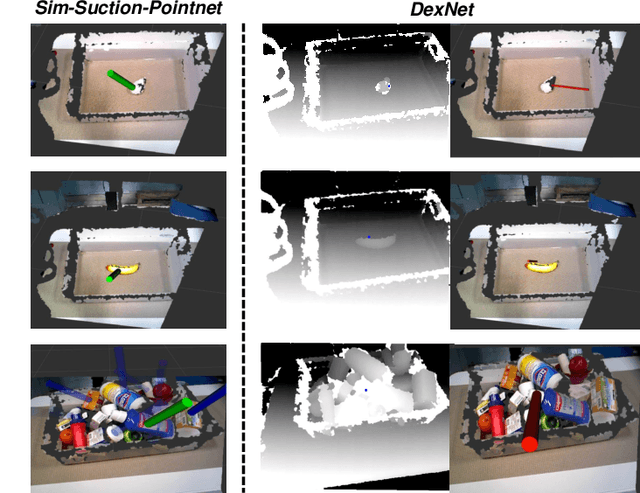 Sim-Suction-Pointnet

DexNet