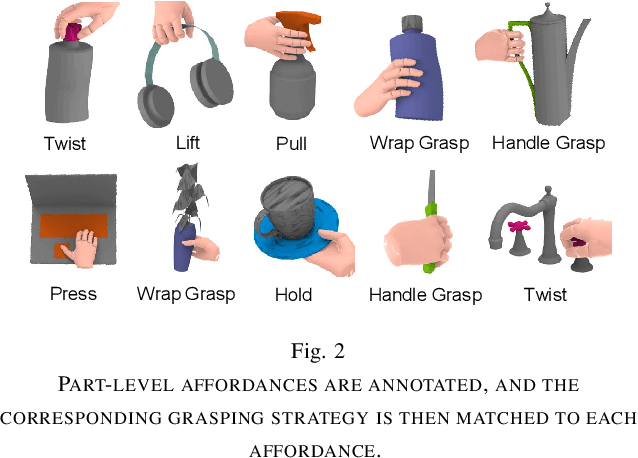 Twist
Lift
Pull
Wrap Grasp
Handle Grasp

Press
Wrap Grasp
Hold
Handle Grasp
Twist

Fig. 2

PART-LEVEL AFFORDANCES ARE ANNOTATED, AND THE CORRESPONDING GRASPING STRATEGY IS THEN MATCHED TO EACH AFFORDANCE.