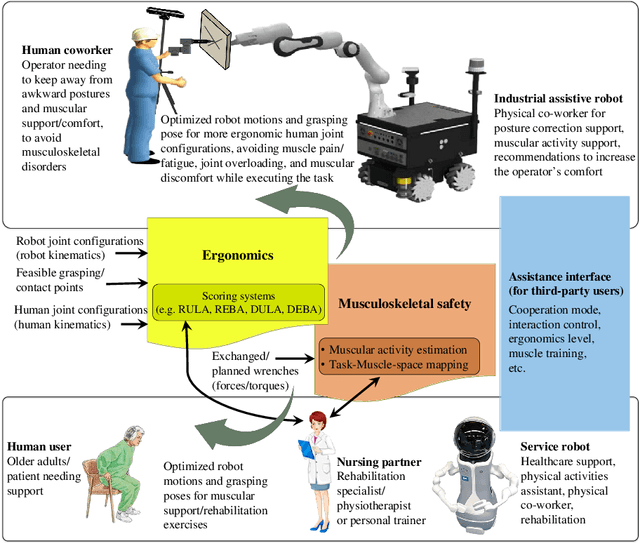 **Human coworker**
Operator needing to keep away from awkward postures and muscular support/comfort, to avoid musculoskeletal disorders

Optimized robot motions and grasping pose for more ergonomic human joint configurations, avoiding muscle pain/ fatigue, joint overloading, and muscular discomfort while executing the task

**Industrial assistive robot**
Physical co-worker for posture correction support, muscular activity support, recommendations to increase the operator's comfort

Robot joint configurations (robot kinematics)

Feasible grasping/ contact points

Human joint configurations (human kinematics)

**Ergonomics**

Scoring systems (e.g. RULA, REBA, DULA, DEBA)

**Musculoskeletal safety**

• Muscular activity estimation
• Task-Muscle-space mapping

Exchanged/ planned wrenches (forces/torques)

**Assistance interface (for third-party users)**
Cooperation mode, interaction control, ergonomics level, muscle training, etc.

**Human user**
Older adults/ patient needing support

Optimized robot motions and grasping poses for muscular support/rehabilitation exercises

**Nursing partner**
Rehabilitation specialist/ physiotherapist or personal trainer

**Service robot**
Healthcare support, physical activities assistant, physical co-worker, rehabilitation