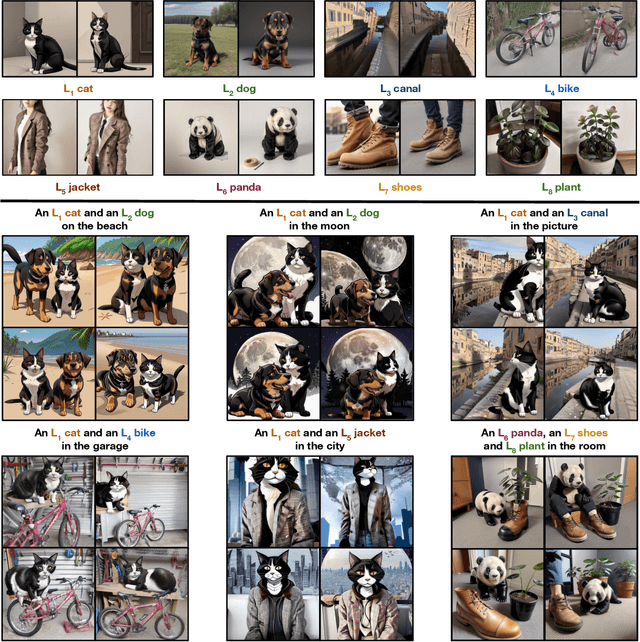 $L_1$ cat

$L_2$ dog

$L_3$ canal

$L_4$ bike

$L_5$ jacket

$L_6$ panda

$L_7$ shoes

$L_8$ plant

An $L_1$ cat and an $L_2$ dog on the beach

An $L_1$ cat and an $L_2$ dog in the moon

An $L_1$ cat and an $L_3$ canal in the picture

An $L_1$ cat and an $L_4$ bike in the garage

An $L_1$ cat and an $L_5$ jacket in the city

An $L_6$ panda, an $L_7$ shoes and $L_8$ plant in the room