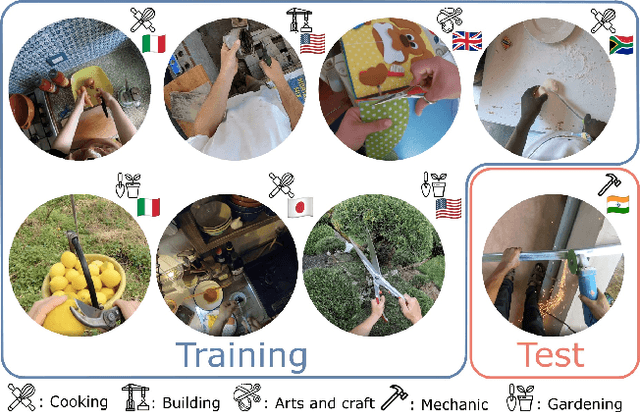 Training

Test

: Cooking : Building : Arts and craft : Mechanic : Gardening