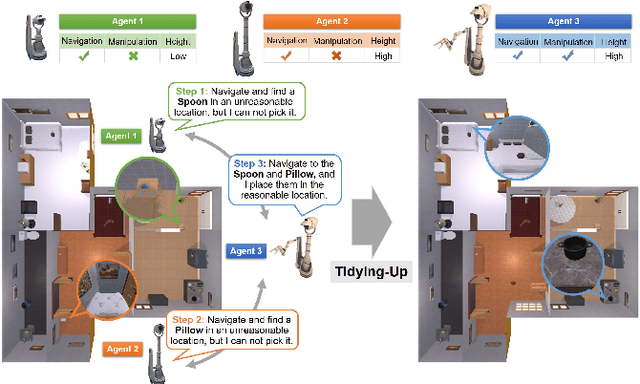 Agent 1

| Navigation | Manipulation | Height |
|---|---|---|
| ✓ | ✗ | Low |

Agent 2

| Navigation | Manipulation | Height |
|---|---|---|
| ✓ | ✗ | High |

Agent 3

| Navigation | Manipulation | Height |
|---|---|---|
| ✓ | ✓ | High |

Step 1: Navigate and find a Spoon in an unreasonable location, but I can not pick it.

Agent 1

Step 3: Navigate to the Spoon and Pillow, and I place them in the reasonable location.

Agent 3

Tidying-Up

Step 2: Navigate and find a Pillow in an unreasonable location, but I can not pick it.

Agent 2