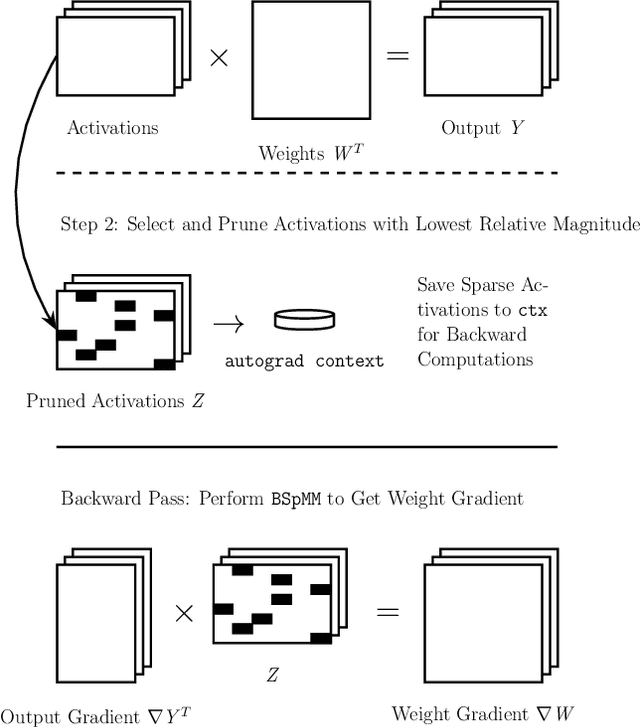 $\times$ $=$

Activations

Weights $W^T$

Output $Y$

Step 2: Select and Prune Activations with Lowest Relative Magnitude

$\rightarrow$

autograd context

Save Sparse Activations to ctx for Backward Computations

Pruned Activations $Z$

Backward Pass: Perform BSpMM to Get Weight Gradient

$\times$ $=$

$Z$

Output Gradient $\nabla Y^T$

Weight Gradient $\nabla W$