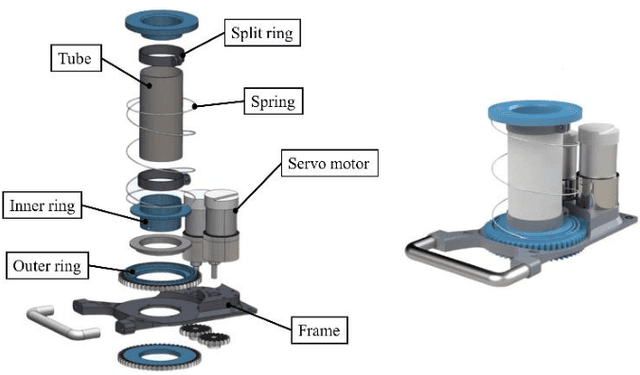 Split ring
Tube
Spring
Servo motor
Inner ring
Outer ring
Frame