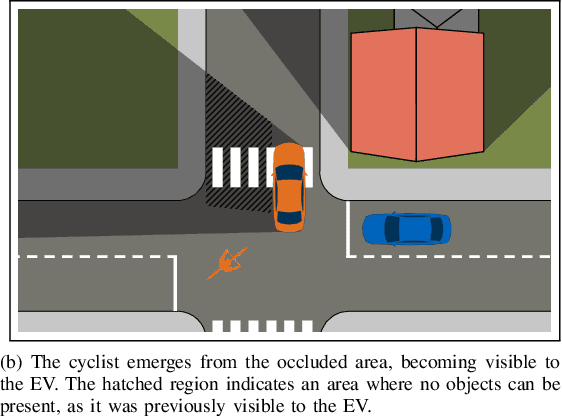 (b) The cyclist emerges from the occluded area, becoming visible to the EV. The hatched region indicates an area where no objects can be present, as it was previously visible to the EV.