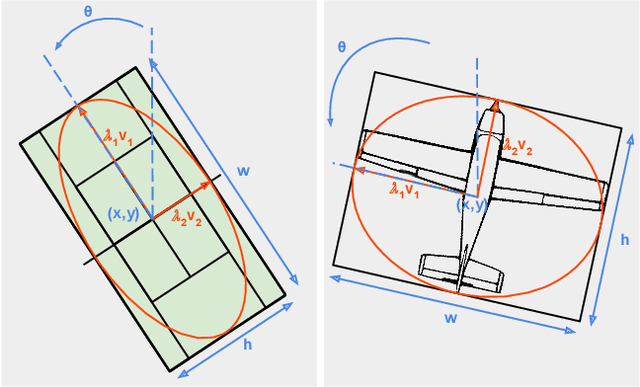 θ

$\lambda_1 v_1$

w

(x,y)

$\lambda_2 v_2$

h

θ

$\lambda_2 v_2$

$\lambda_1 v_1$

(x,y)

h

w